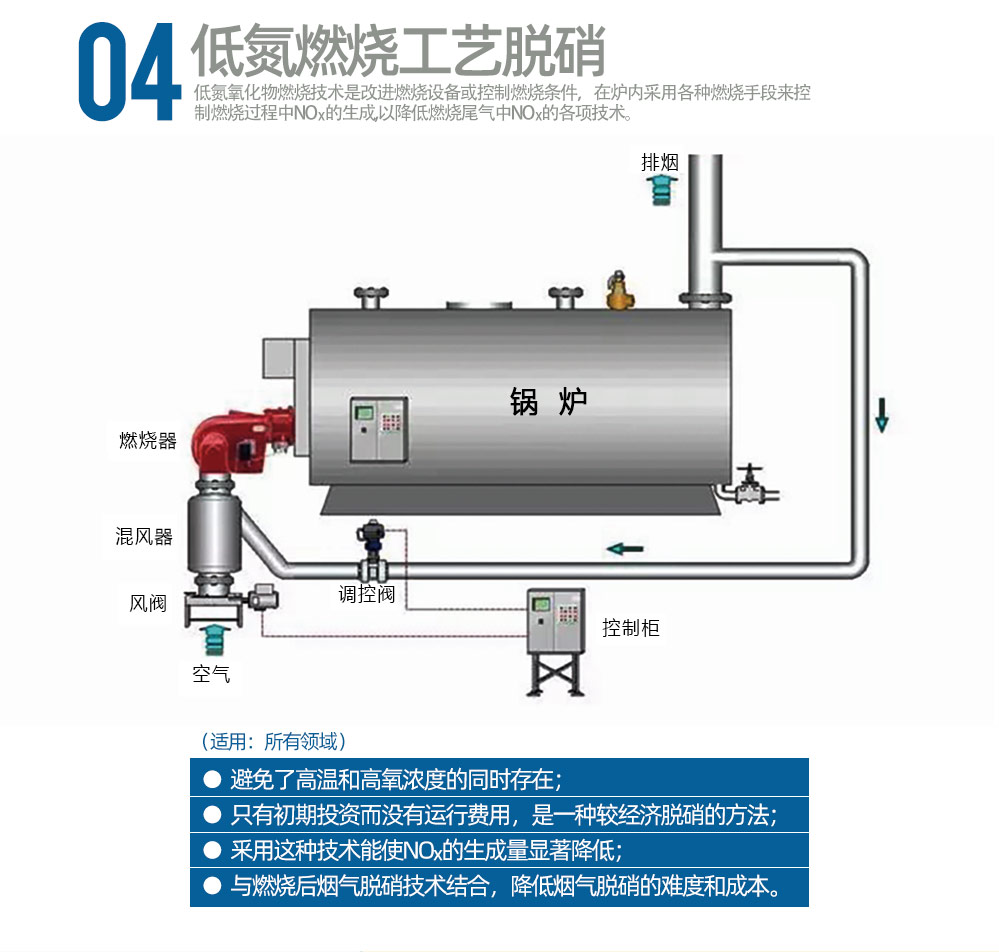 04 低氮燃烧工艺脱硝

低氮氧化物燃烧技术是改进燃烧设备或控制燃烧条件，在炉内采用各种燃烧手段来控制燃烧过程中$NO_x$的生成,以降低燃烧尾气中$NO_x$的各项技术。

排烟

锅 炉

燃烧器

混风器

风阀

调控阀

控制柜

空气

（适用：所有领域）

● 避免了高温和高氧浓度的同时存在；

● 只有初期投资而没有运行费用，是一种较经济脱硝的方法；

● 采用这种技术能使$NO_x$的生成量显著降低；

● 与燃烧后烟气脱硝技术结合，降低烟气脱硝的难度和成本。